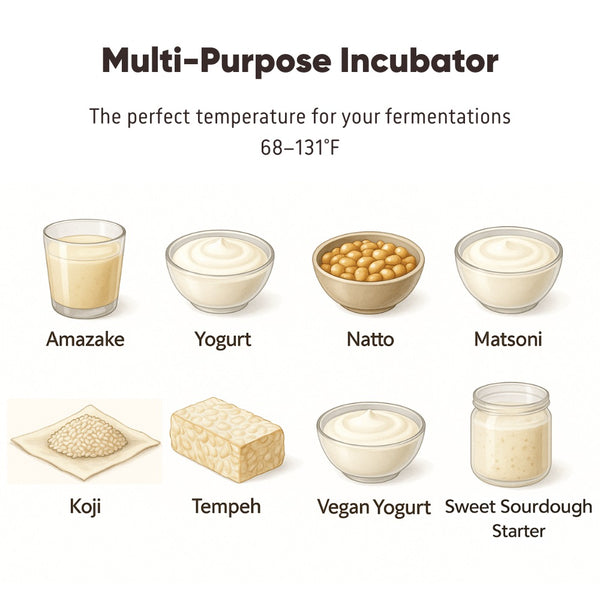 Multi-Purpose Incubator

The perfect temperature for your fermentations
68–131°F

Amazake

Yogurt

Natto

Matsoni

Koji

Tempeh

Vegan Yogurt

Sweet Sourdough Starter