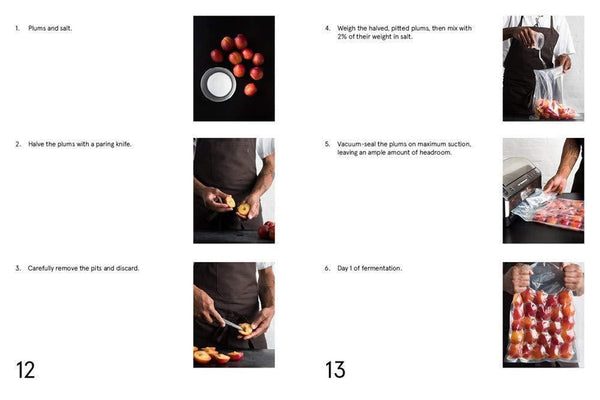 1. Plums and salt.

2. Halve the plums with a paring knife.

3. Carefully remove the pits and discard.

12

4. Weigh the halved, pitted plums, then mix with 2% of their weight in salt.

5. Vacuum-seal the plums on maximum suction, leaving an ample amount of headroom.

6. Day 1 of fermentation.

13